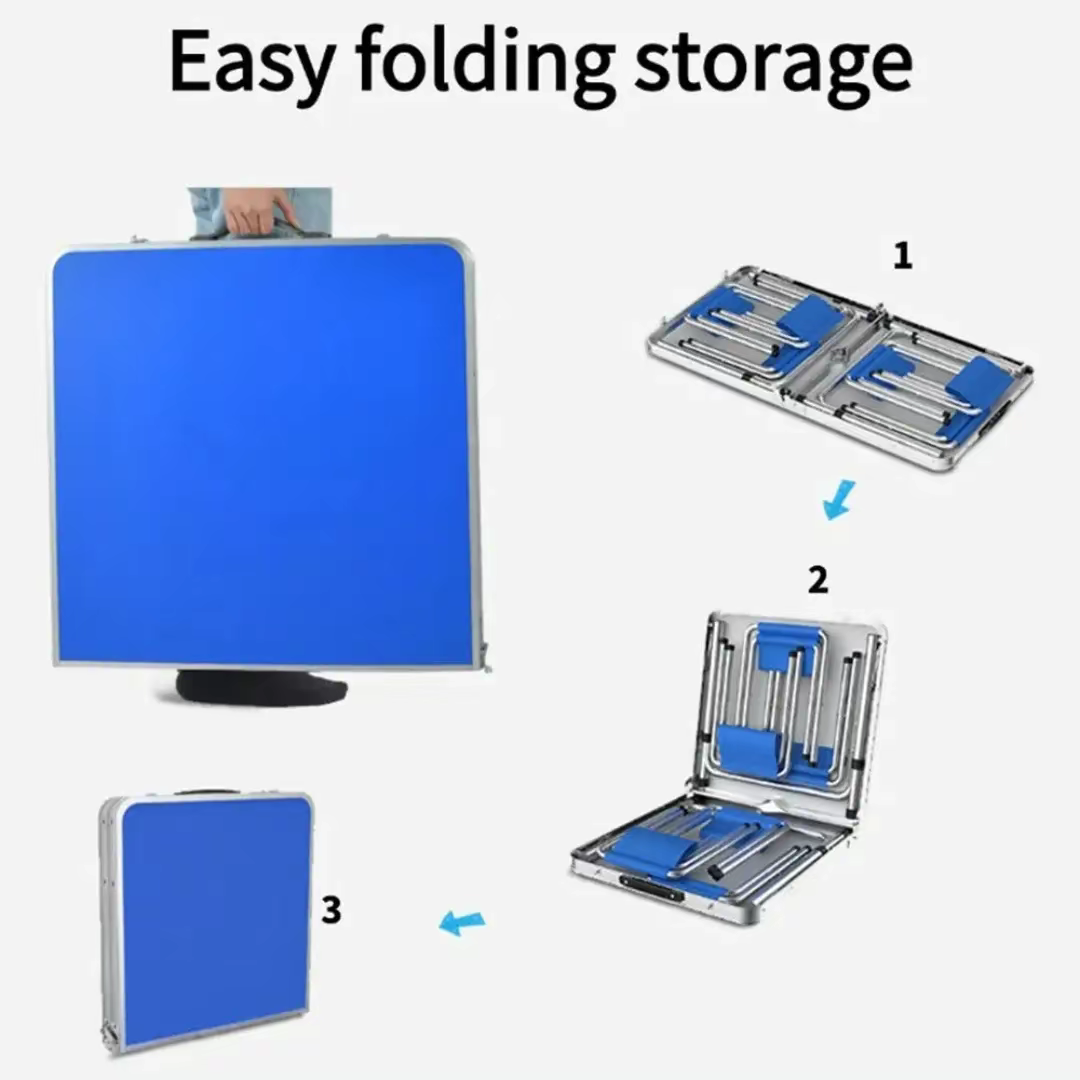 Easy folding storage

1

2

3